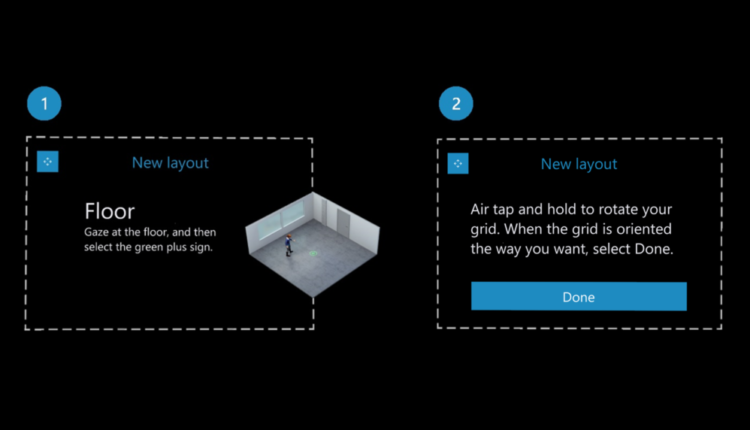 1

New layout

Floor

Gaze at the floor, and then select the green plus sign.

2

New layout

Air tap and hold to rotate your grid. When the grid is oriented the way you want, select Done.

Done